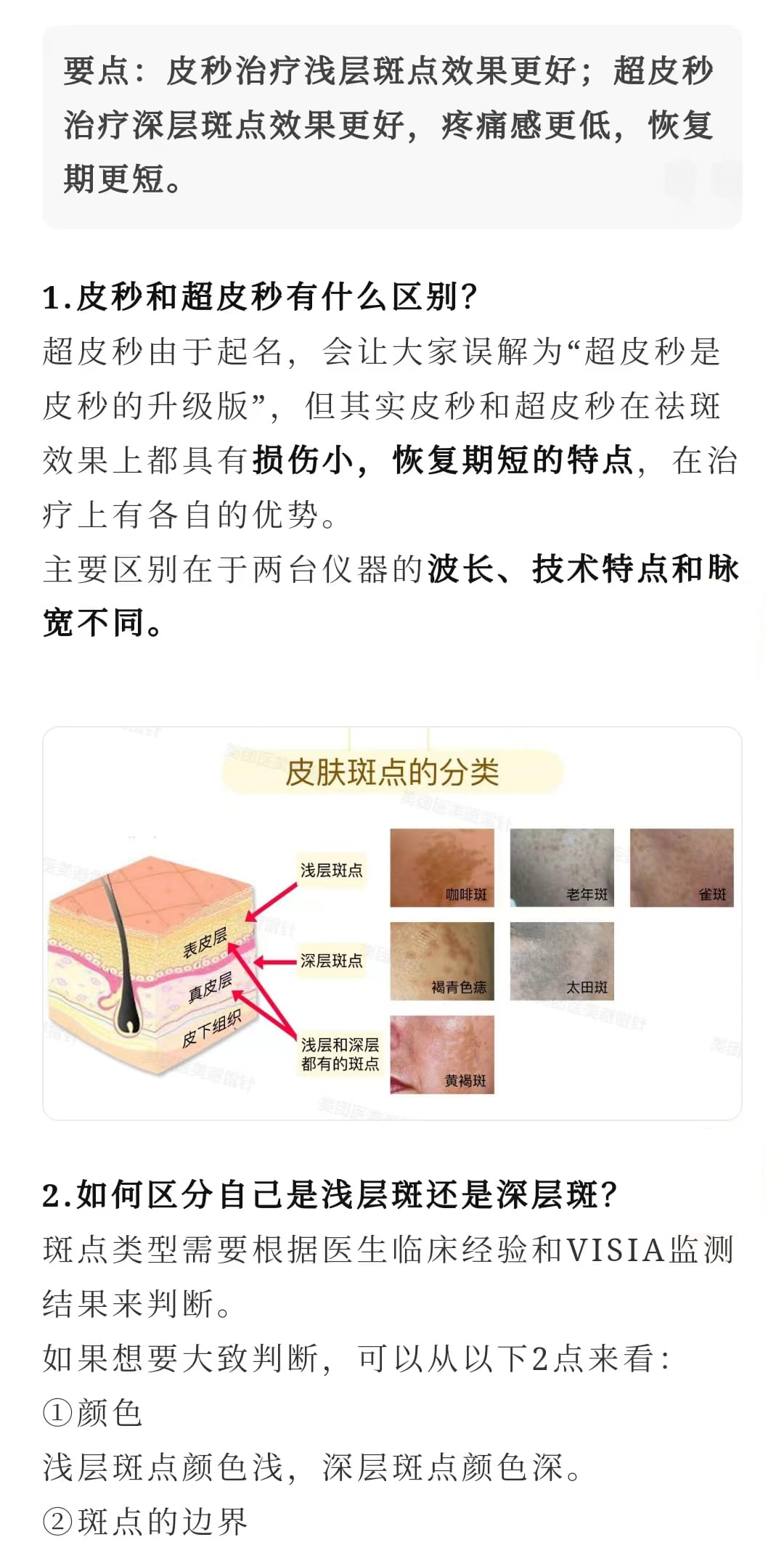 要点：皮秒治疗浅层斑点效果更好；超皮秒治疗深层斑点效果更好，疼痛感更低，恢复期更短。

1.皮秒和超皮秒有什么区别？
超皮秒由于起名，会让大家误解为“超皮秒是皮秒的升级版”，但其实皮秒和超皮秒在祛斑效果上都具有损伤小，恢复期短的特点，在治疗上有各自的优势。
主要区别在于两台仪器的波长、技术特点和脉宽不同。

皮肤斑点的分类

表皮层
真皮层
皮下组织
浅层斑点
深层斑点
浅层和深层都有的斑点
咖啡斑
老年斑
雀斑
褐青色痣
太田斑
黄褐斑

2.如何区分自己是浅层斑还是深层斑？
斑点类型需要根据医生临床经验和VISIA监测结果来判断。
如果想要大致判断，可以从以下2点来看：
①颜色
浅层斑点颜色浅，深层斑点颜色深。
②斑点的边界